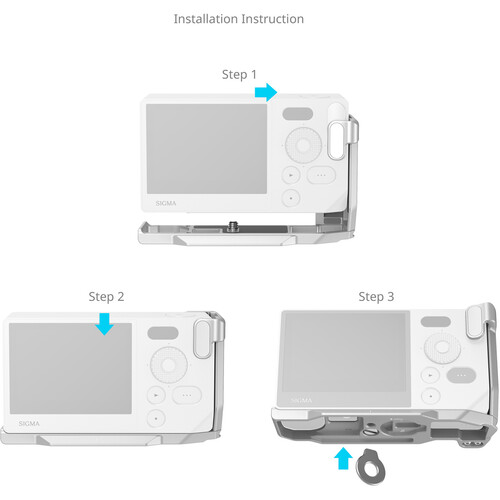 Installation Instruction

Step 1

SIGMA

Step 2

SIGMA

Step 3

SIGMA