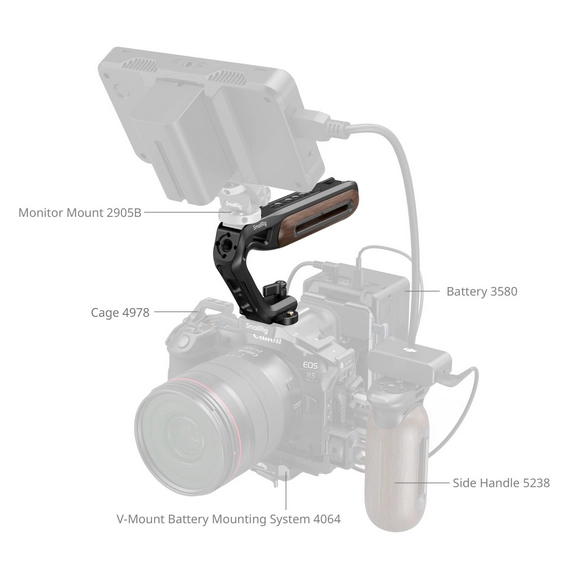 Monitor Mount 2905B

SmallRig

Battery 3580

Cage 4978

SmallRig

Canon

EOS

R5

Side Handle 5238

V-Mount Battery Mounting System 4064