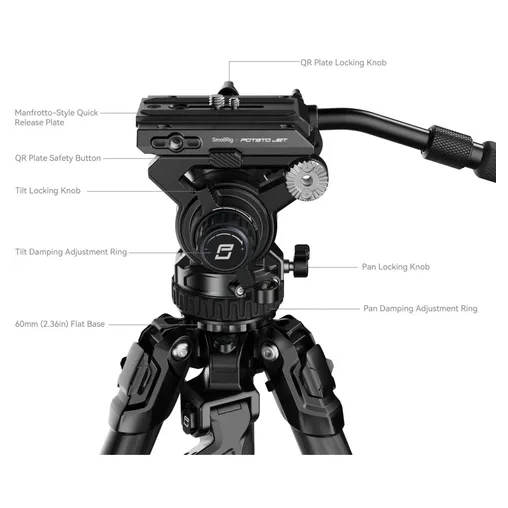 QR Plate Locking Knob

Manfrotto-Style Quick Release Plate

SmallRig × POTATO JET

QR Plate Safety Button

Tilt Locking Knob

Tilt Damping Adjustment Ring

Pan Locking Knob

Pan Damping Adjustment Ring

60mm (2.36in) Flat Base