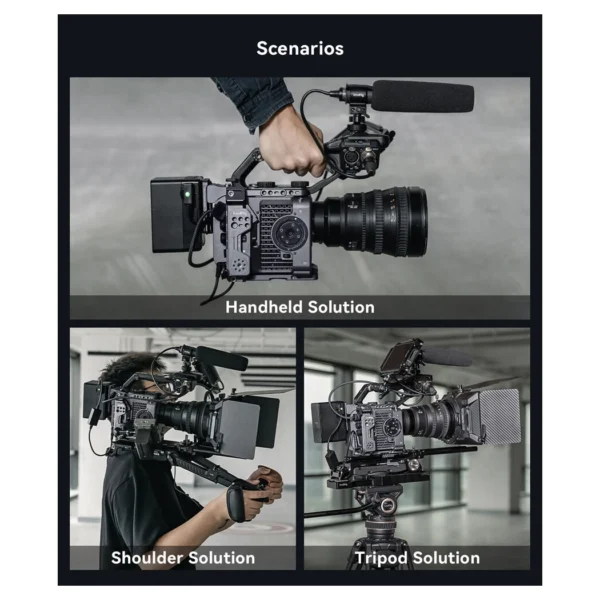 Scenarios

Handheld Solution

Shoulder Solution

Tripod Solution