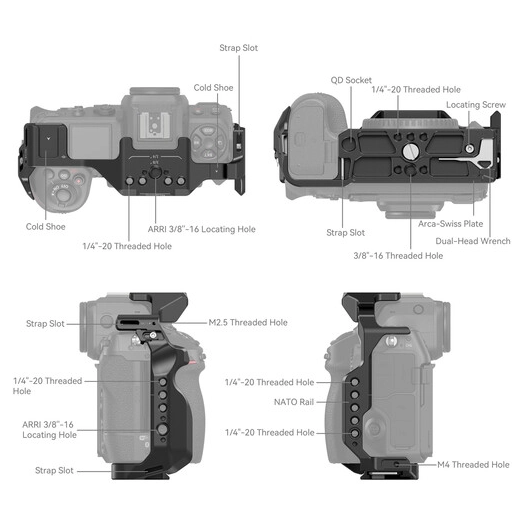 Strap Slot

Cold Shoe

Cold Shoe

ARRI 3/8"-16 Locating Hole

1/4"-20 Threaded Hole

QD Socket

1/4"-20 Threaded Hole

Locating Screw

Strap Slot

Arca-Swiss Plate

Dual-Head Wrench

3/8"-16 Threaded Hole

Strap Slot

M2.5 Threaded Hole

1/4"-20 Threaded Hole

ARRI 3/8"-16 Locating Hole

Strap Slot

1/4"-20 Threaded Hole

NATO Rail

1/4"-20 Threaded Hole

M4 Threaded Hole