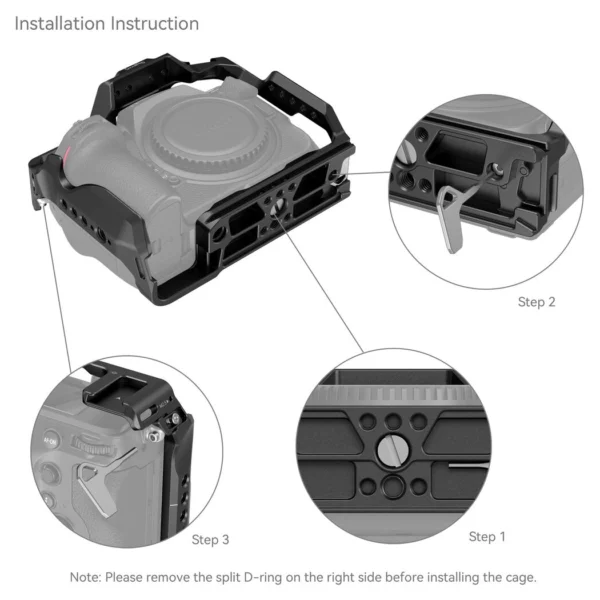 Installation Instruction

Step 2

AF-ON

Step 3

Step 1

Note: Please remove the split D-ring on the right side before installing the cage.