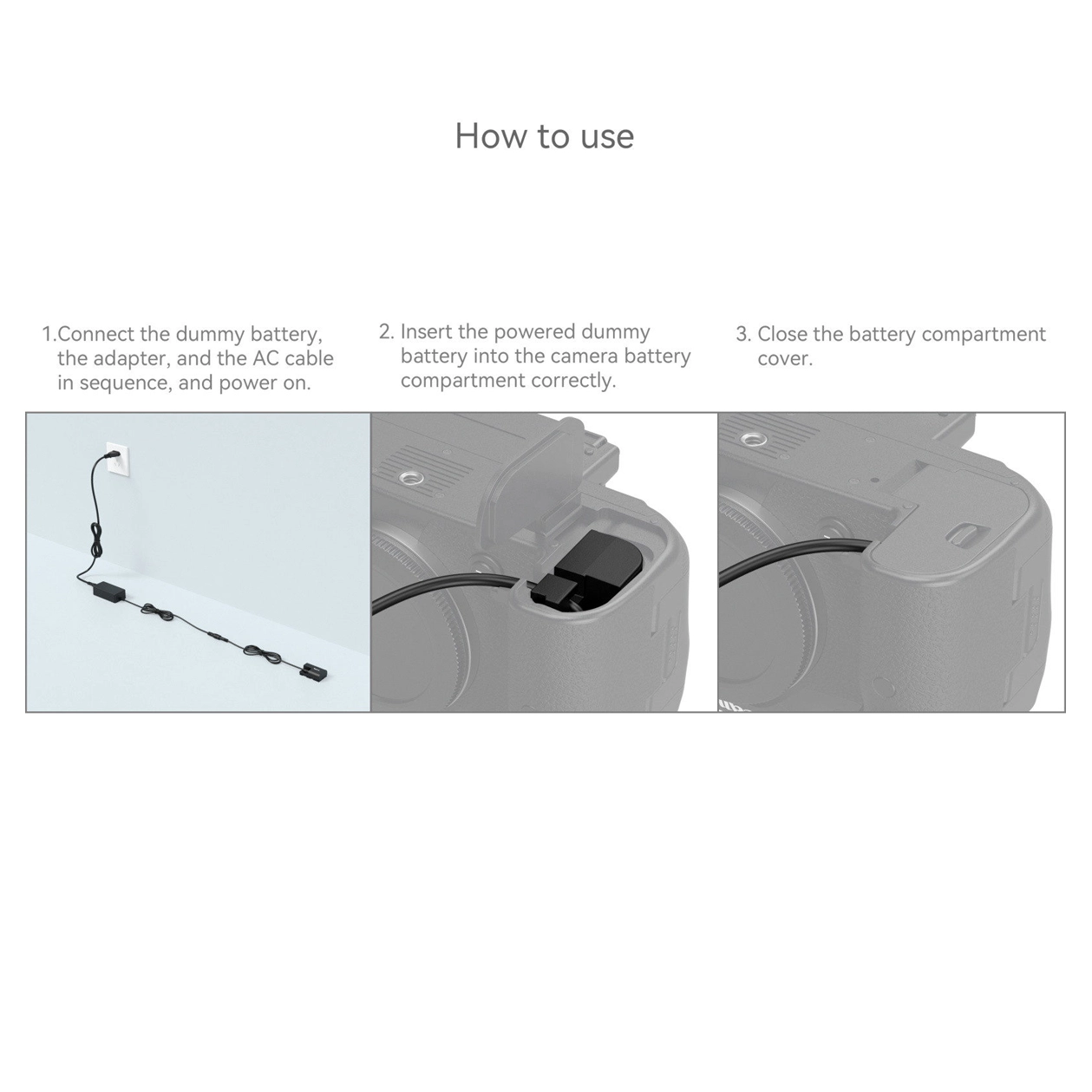 How to use

1.Connect the dummy battery, the adapter, and the AC cable in sequence, and power on.

2. Insert the powered dummy battery into the camera battery compartment correctly.

3. Close the battery compartment cover.