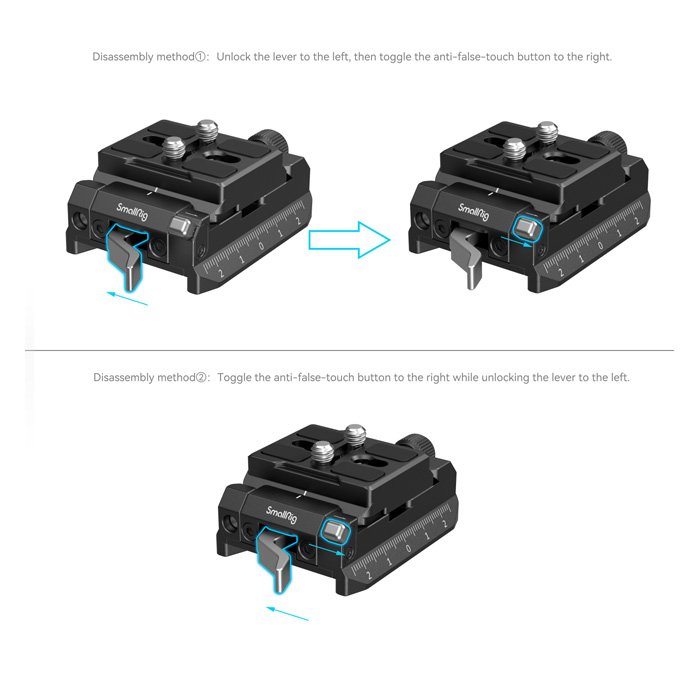 Disassembly method①: Unlock the lever to the left, then toggle the anti-false-touch button to the right.

SmallRig

2 1 0 1 2

SmallRig

2 1 0 1 2

Disassembly method②: Toggle the anti-false-touch button to the right while unlocking the lever to the left.

SmallRig

2 1 0 1 2