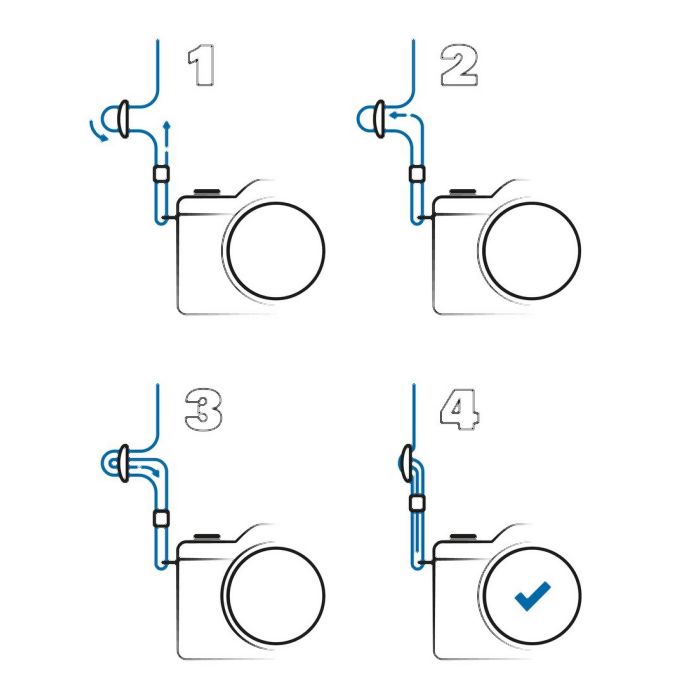 1

2

3

4